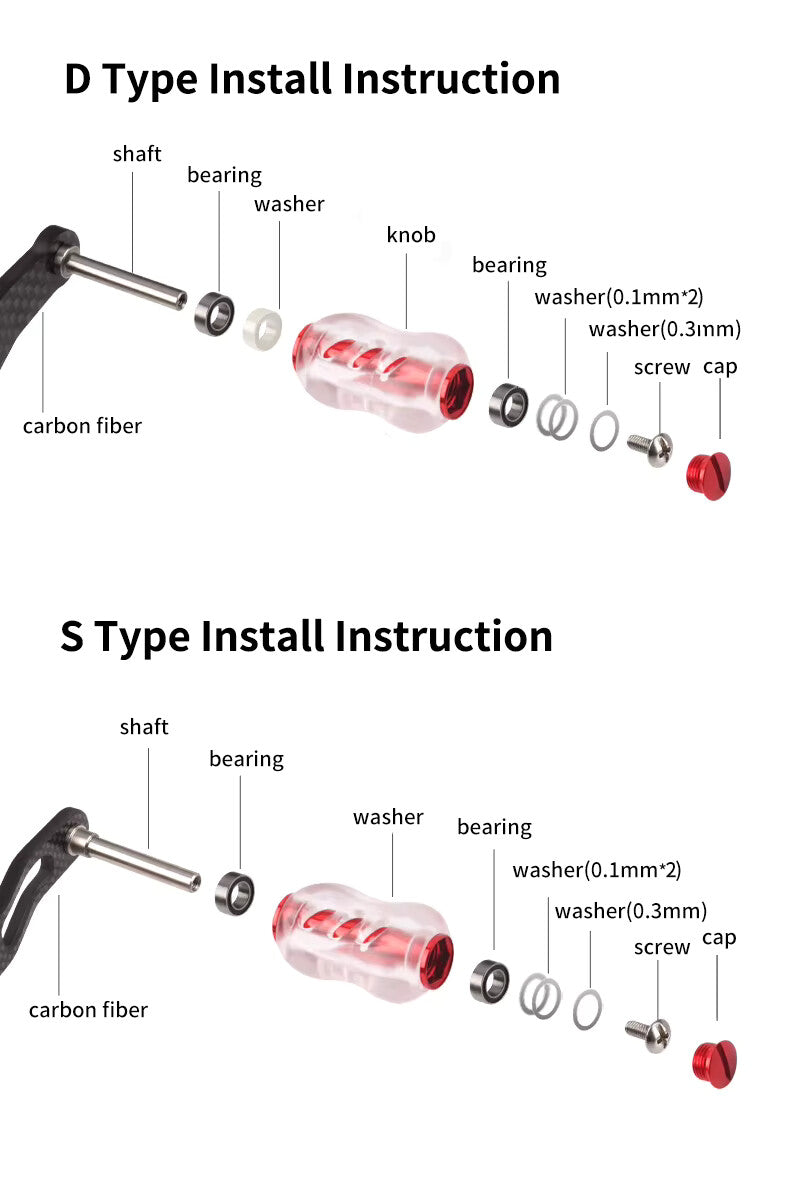 D Type Install Instruction

shaft
bearing
washer
knob
bearing
washer(0.1mm*2)
washer(0.3mm)
screw
cap
carbon fiber

S Type Install Instruction

shaft
bearing
washer
bearing
washer(0.1mm*2)
washer(0.3mm)
screw
cap
carbon fiber