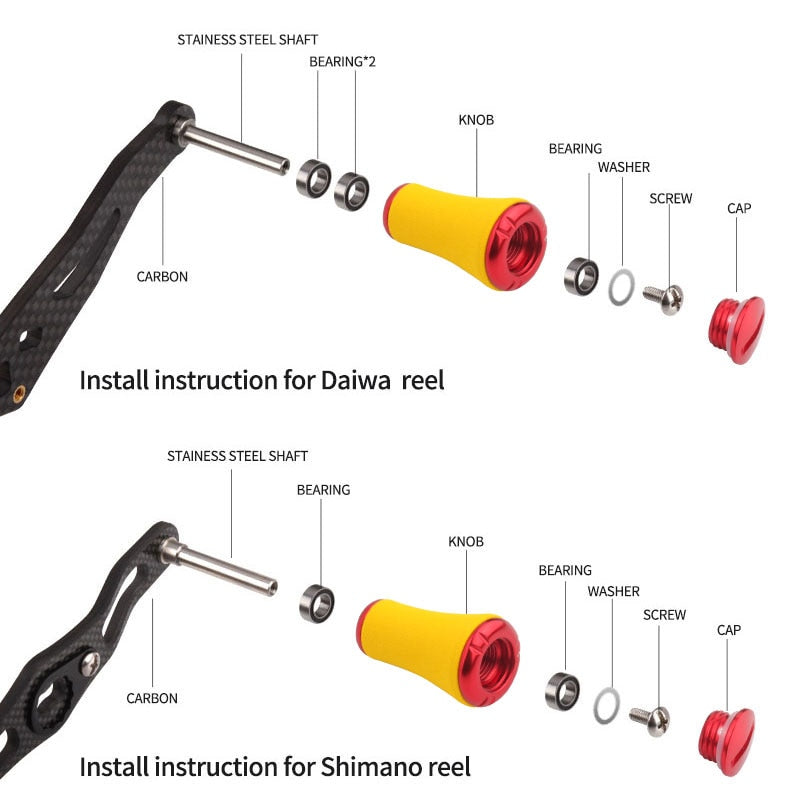 STAINESS STEEL SHAFT
BEARING*2
KNOB
BEARING
WASHER
SCREW
CAP
CARBON

Install instruction for Daiwa reel

STAINESS STEEL SHAFT
BEARING
KNOB
BEARING
WASHER
SCREW
CAP
CARBON

Install instruction for Shimano reel